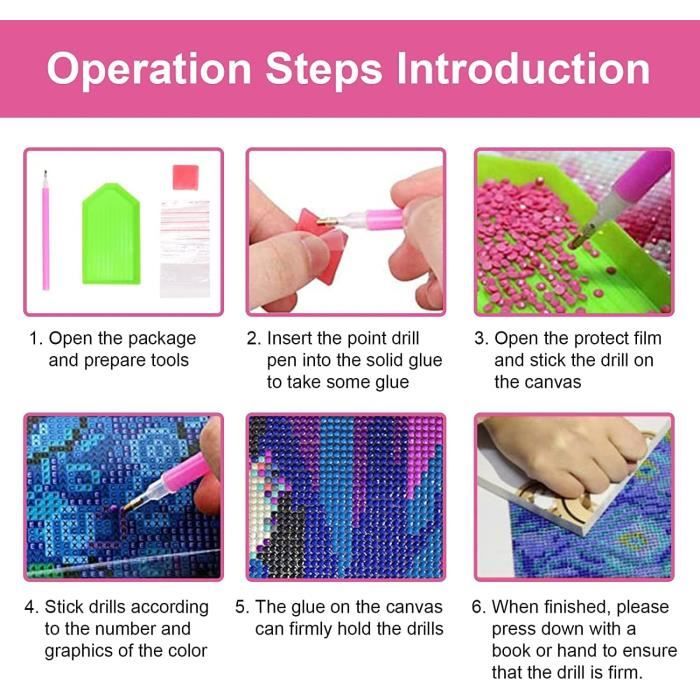 Operation Steps Introduction

1. Open the package and prepare tools

2. Insert the point drill pen into the solid glue to take some glue

3. Open the protect film and stick the drill on the canvas

4. Stick drills according to the number and graphics of the color

5. The glue on the canvas can firmly hold the drills

6. When finished, please press down with a book or hand to ensure that the drill is firm.