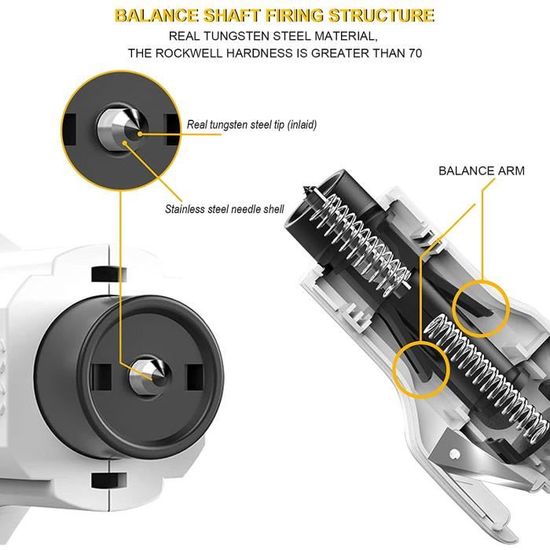 BALANCE SHAFT FIRING STRUCTURE
REAL TUNGSTEN STEEL MATERIAL,
THE ROCKWELL HARDNESS IS GREATER THAN 70

Real tungsten steel tip (inlaid)

Stainless steel needle shell

BALANCE ARM