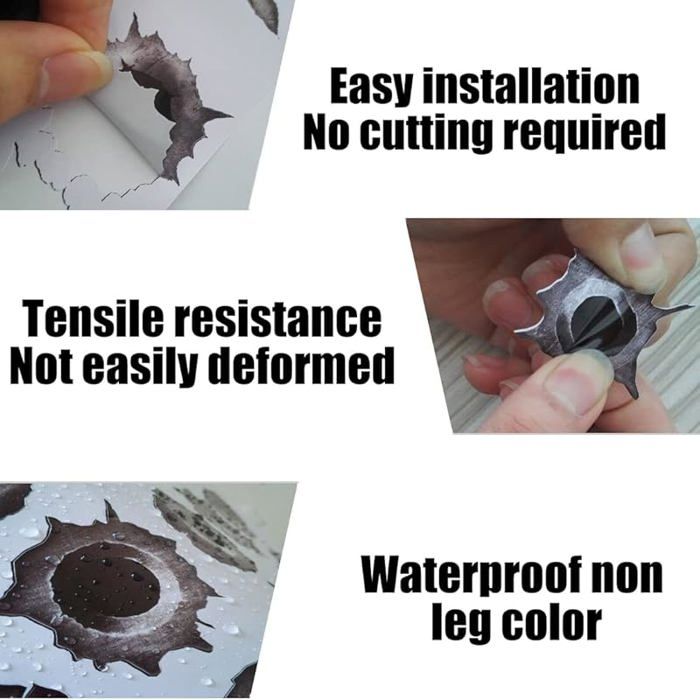 Easy installation
No cutting required

Tensile resistance
Not easily deformed

Waterproof non
leg color