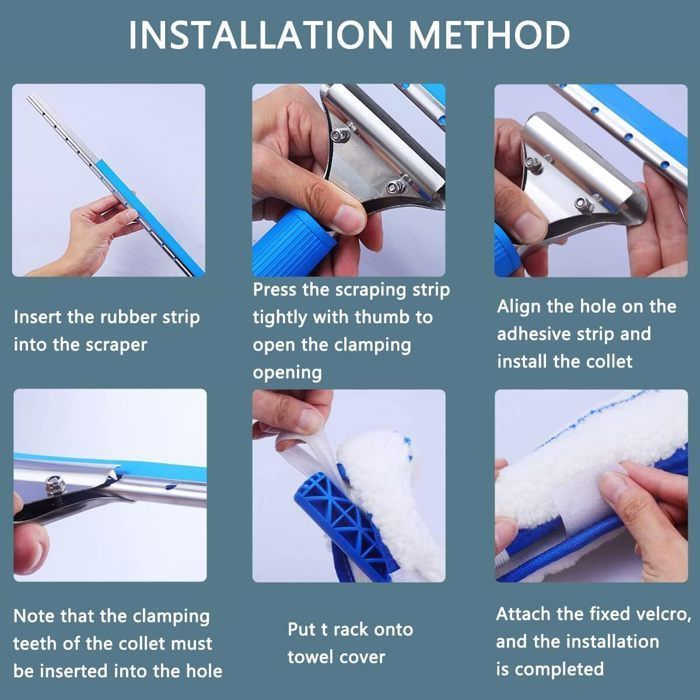 INSTALLATION METHOD

Insert the rubber strip into the scraper

Press the scraping strip tightly with thumb to open the clamping opening

Align the hole on the adhesive strip and install the collet

Note that the clamping teeth of the collet must be inserted into the hole

Put t rack onto towel cover

Attach the fixed velcro, and the installation is completed