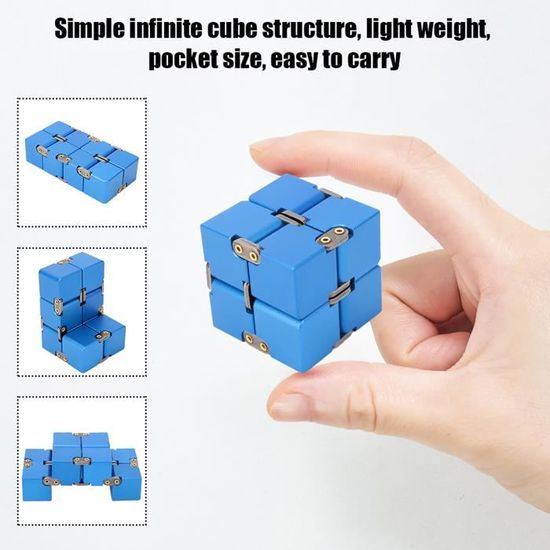 Simple infinite cube structure, light weight, pocket size, easy to carry