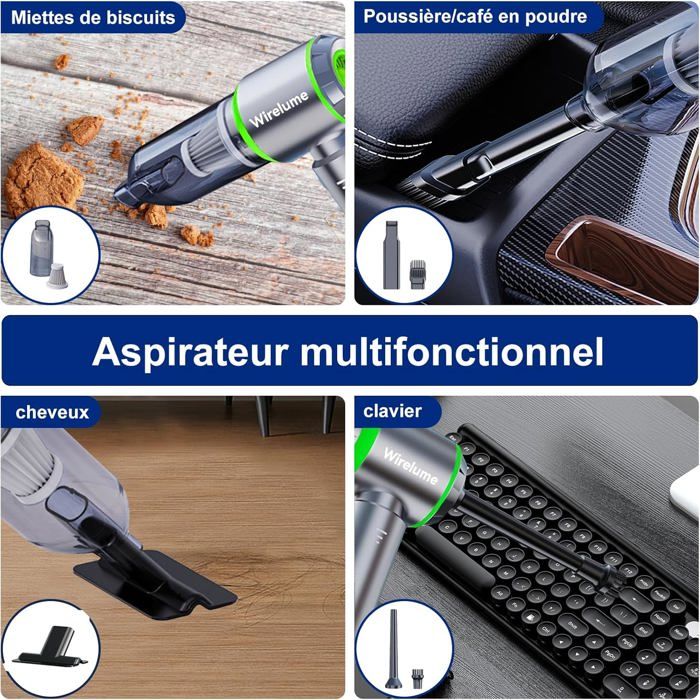 Miettes de biscuits

Wirelume

Poussière/café en poudre

Aspirateur multifonctionnel

cheveux

clavier

Wirelume