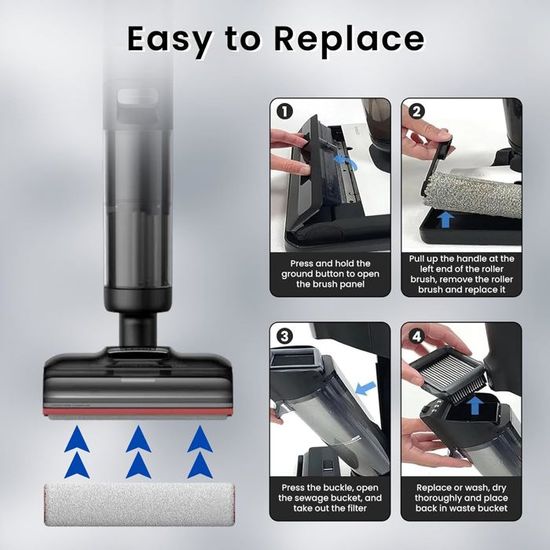 Easy to Replace

1
Press and hold the ground button to open the brush panel

2
Pull up the handle at the left end of the roller brush, remove the roller brush and replace it

3
Press the buckle, open the sewage bucket, and take out the filter

4
Replace or wash, dry thoroughly and place back in waste bucket