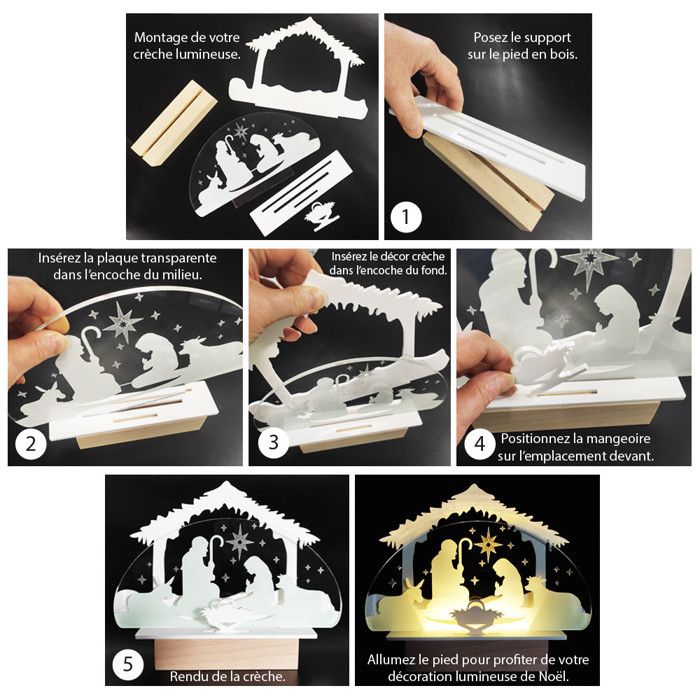 Montage de votre crèche lumineuse.

Posez le support sur le pied en bois.

1

Insérez la plaque transparente dans l'encoche du milieu.

2

Insérez le décor crèche dans l'encoche du fond.

3

4

Positionnez la mangeoire sur l'emplacement devant.

5

Rendu de la crèche.

Allumez le pied pour profiter de votre décoration lumineuse de Noël.