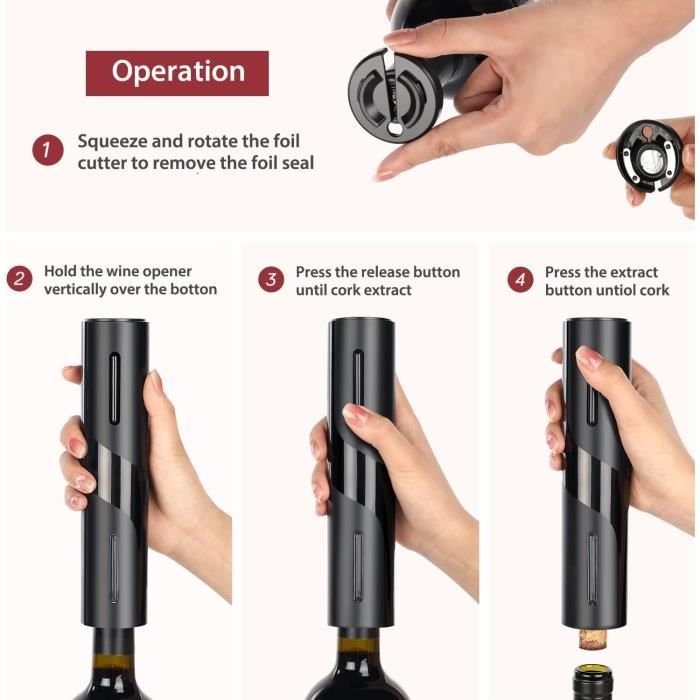 Operation

1 Squeeze and rotate the foil cutter to remove the foil seal

2 Hold the wine opener vertically over the botton

3 Press the release button until cork extract

4 Press the extract button untiol cork