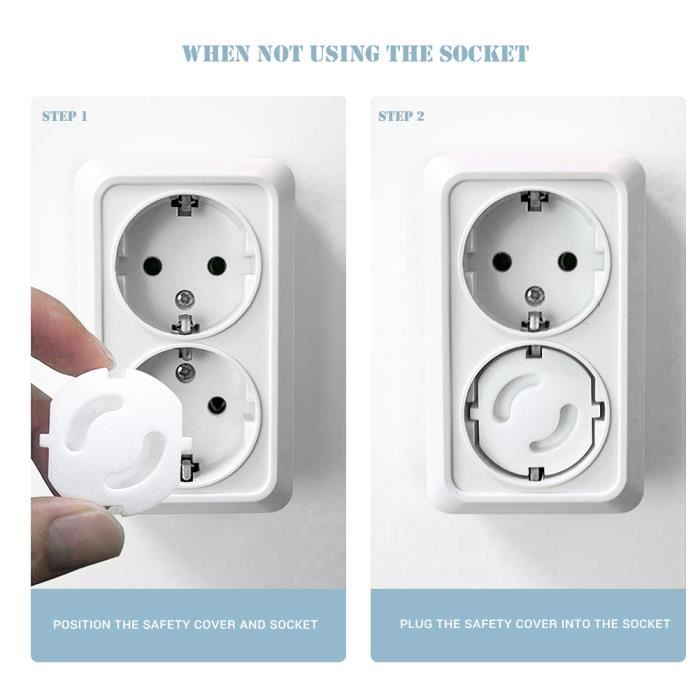 WHEN NOT USING THE SOCKET

STEP 1

POSITION THE SAFETY COVER AND SOCKET

STEP 2

PLUG THE SAFETY COVER INTO THE SOCKET