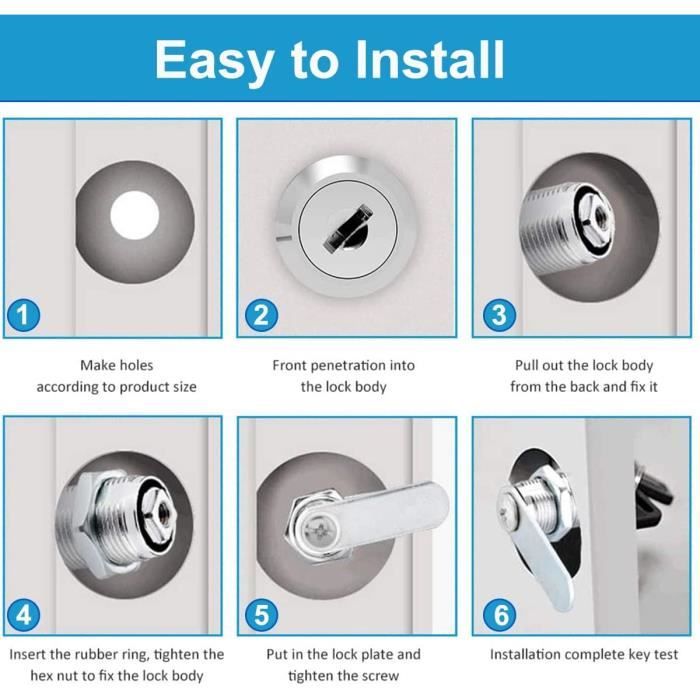 Easy to Install

1

Make holes according to product size

2

Front penetration into the lock body

3

Pull out the lock body from the back and fix it

4

Insert the rubber ring, tighten the hex nut to fix the lock body

5

Put in the lock plate and tighten the screw

6

Installation complete key test