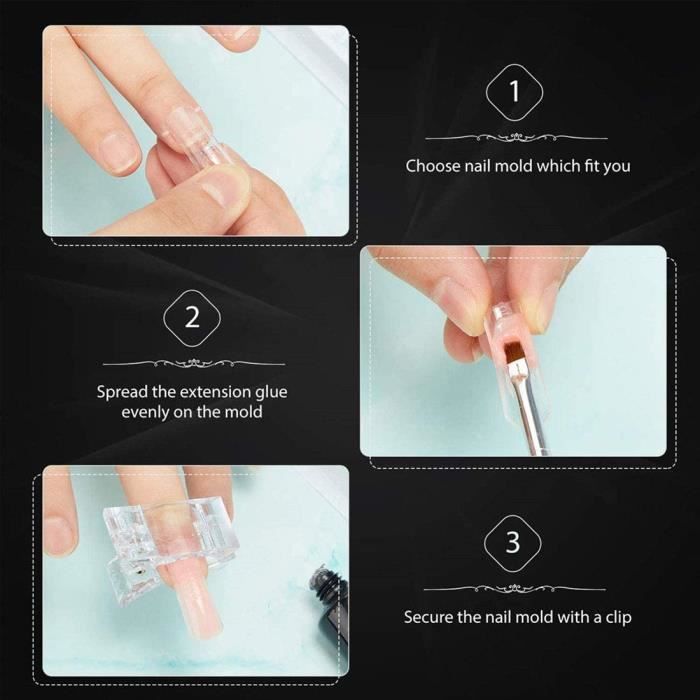 1

Choose nail mold which fit you

2

Spread the extension glue evenly on the mold

3

Secure the nail mold with a clip