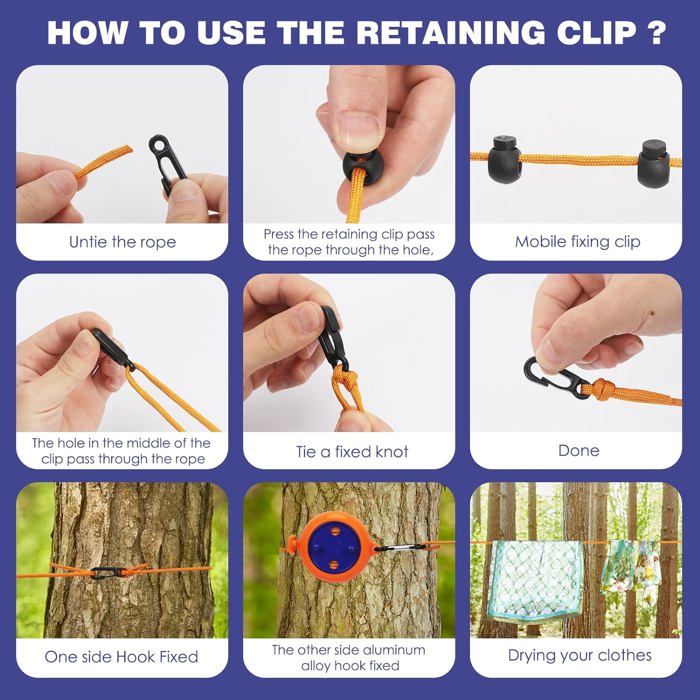 HOW TO USE THE RETAINING CLIP ?

Untie the rope

Press the retaining clip pass the rope through the hole,

Mobile fixing clip

The hole in the middle of the clip pass through the rope

Tie a fixed knot

Done

One side Hook Fixed

The other side aluminum alloy hook fixed

Drying your clothes