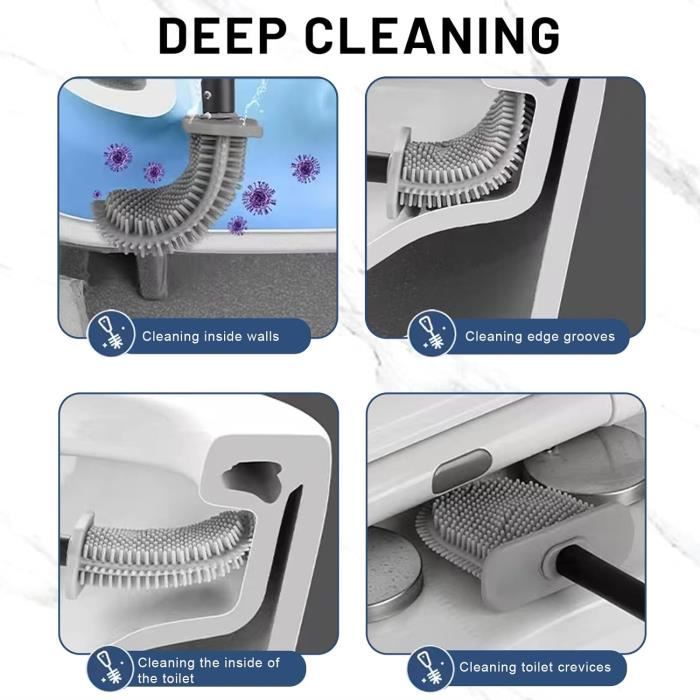 DEEP CLEANING

Cleaning inside walls

Cleaning edge grooves

Cleaning the inside of the toilet

Cleaning toilet crevices