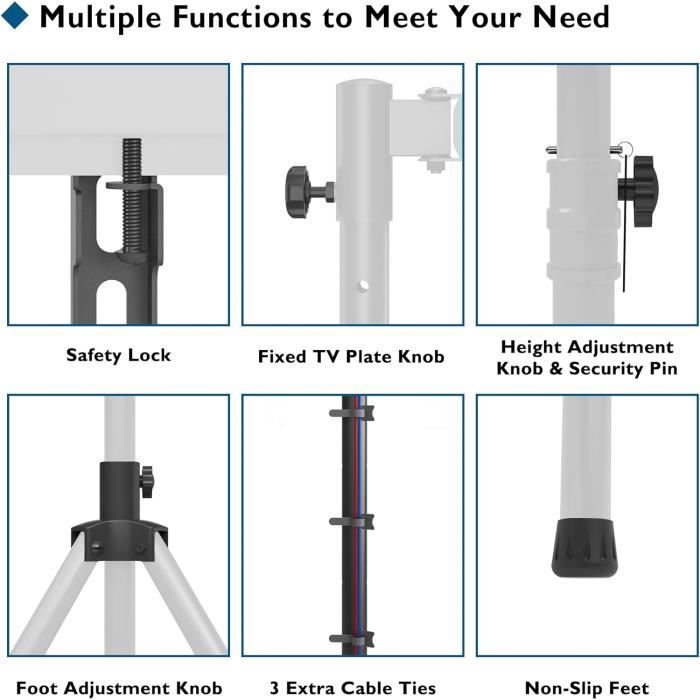 Multiple Functions to Meet Your Need

Safety Lock

Fixed TV Plate Knob

Height Adjustment Knob & Security Pin

Foot Adjustment Knob

3 Extra Cable Ties

Non-Slip Feet