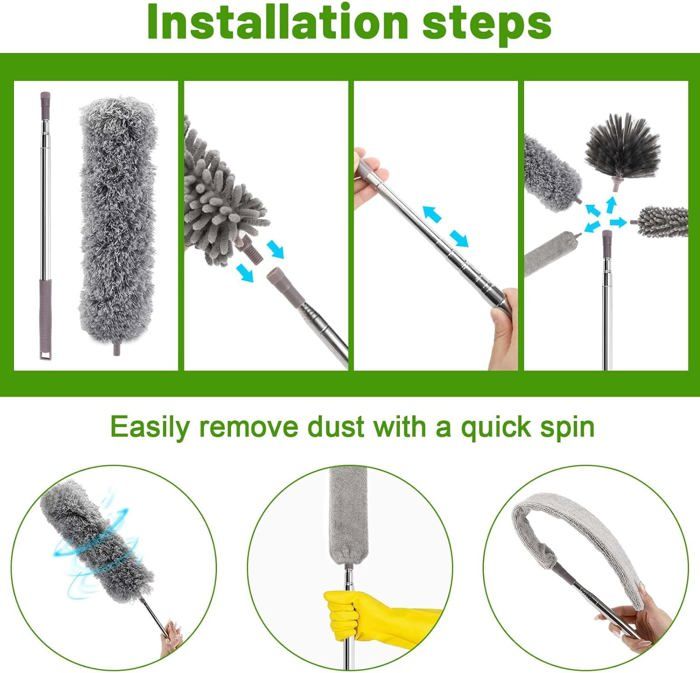 Installation steps

Easily remove dust with a quick spin