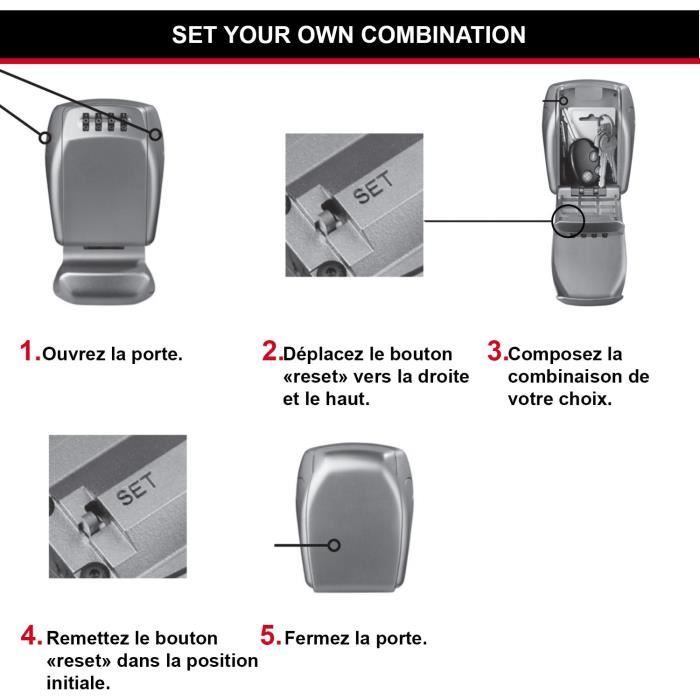 SET YOUR OWN COMBINATION

SET

1. Ouvrez la porte.

2. Déplacez le bouton «reset» vers la droite et le haut.

3. Composez la combinaison de votre choix.

SET

4. Remettez le bouton «reset» dans la position initiale.

5. Fermez la porte.