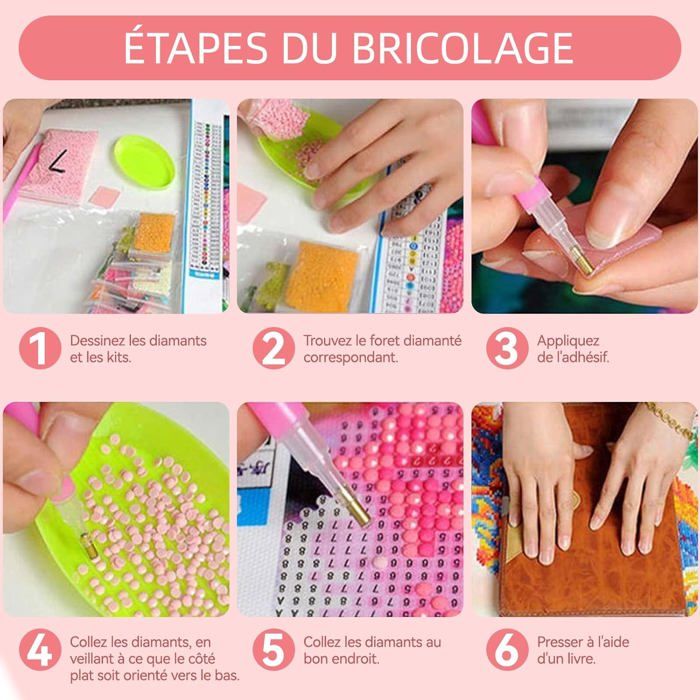 ÉTAPES DU BRICOLAGE

1 Dessinez les diamants et les kits.

2 Trouvez le foret diamanté correspondant.

3 Appliquez de l'adhésif.

4 Collez les diamants, en veillant à ce que le côté plat soit orienté vers le bas.

5 Collez les diamants au bon endroit.

6 Presser à l'aide d'un livre.