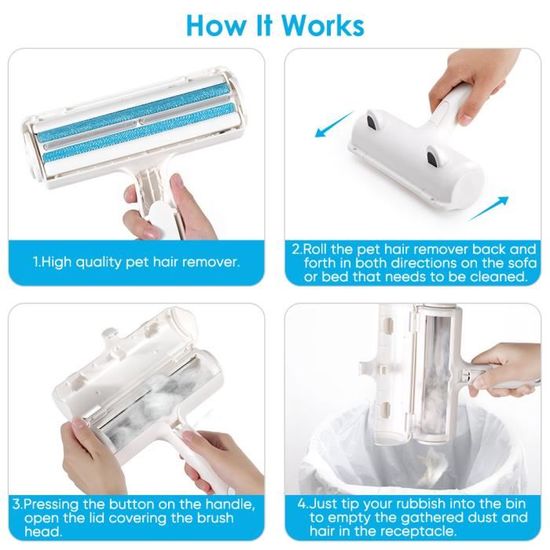 How It Works

1.High quality pet hair remover.

2.Roll the pet hair remover back and forth in both directions on the sofa or bed that needs to be cleaned.

3.Pressing the button on the handle, open the lid covering the brush head.

4.Just tip your rubbish into the bin to empty the gathered dust and hair in the receptacle.