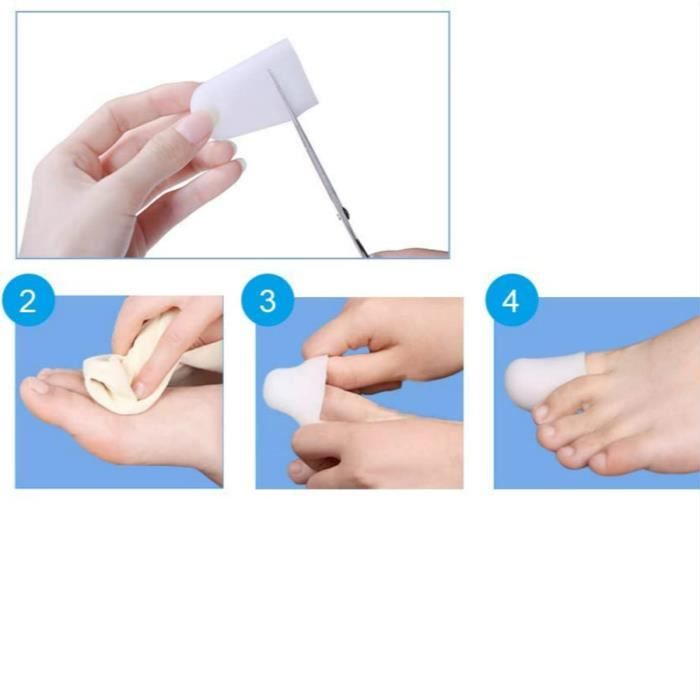 2

3

4