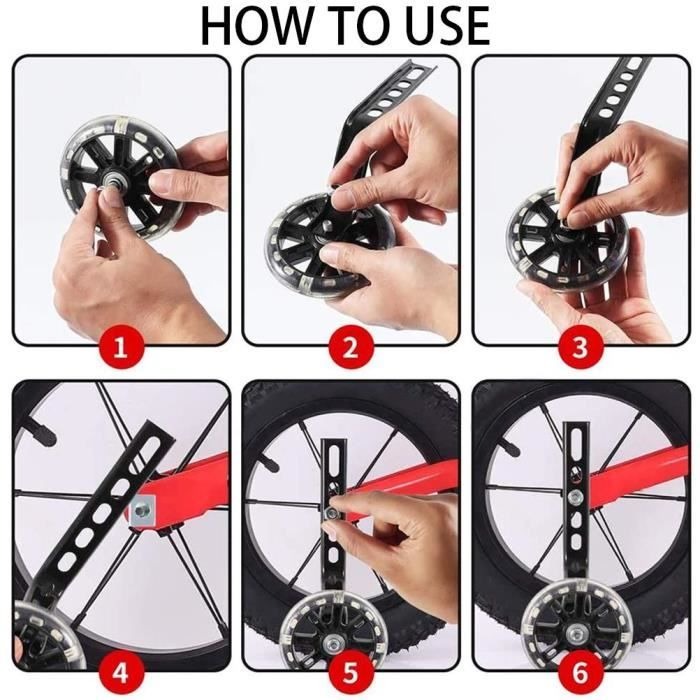 HOW TO USE

1

2

3

4

5

6