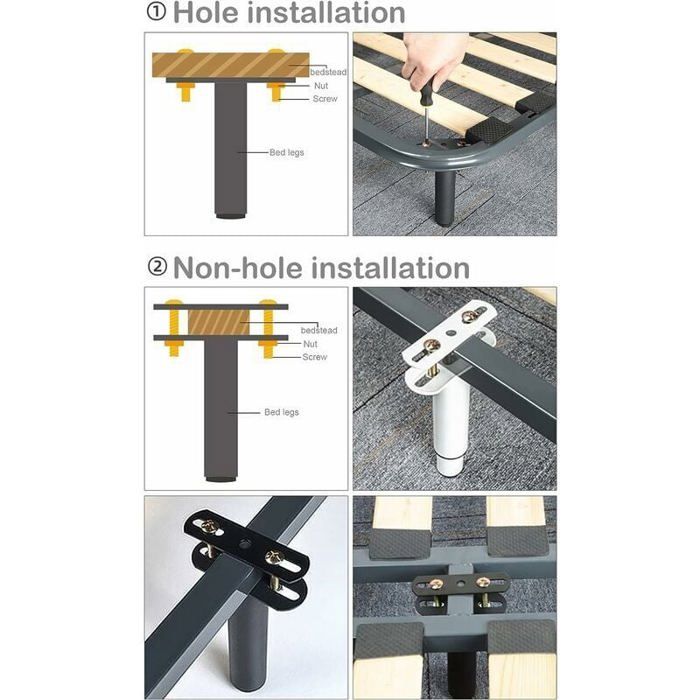 ① Hole installation

bedstead
Nut
Screw
Bed legs

② Non-hole installation

bedstead
Nut
Screw
Bed legs