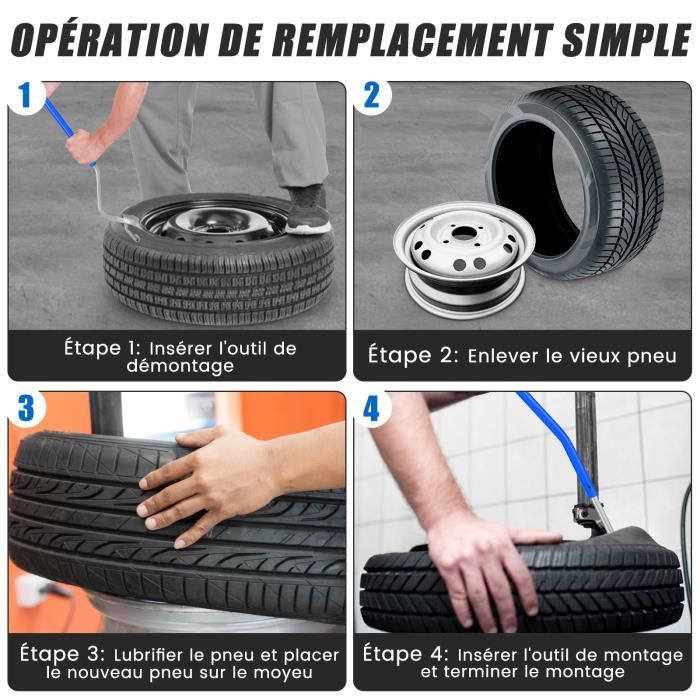 OPÉRATION DE REMPLACEMENT SIMPLE

1

Étape 1: Insérer l'outil de démontage

2

Étape 2: Enlever le vieux pneu

3

Étape 3: Lubrifier le pneu et placer le nouveau pneu sur le moyeu

4

Étape 4: Insérer l'outil de montage et terminer le montage