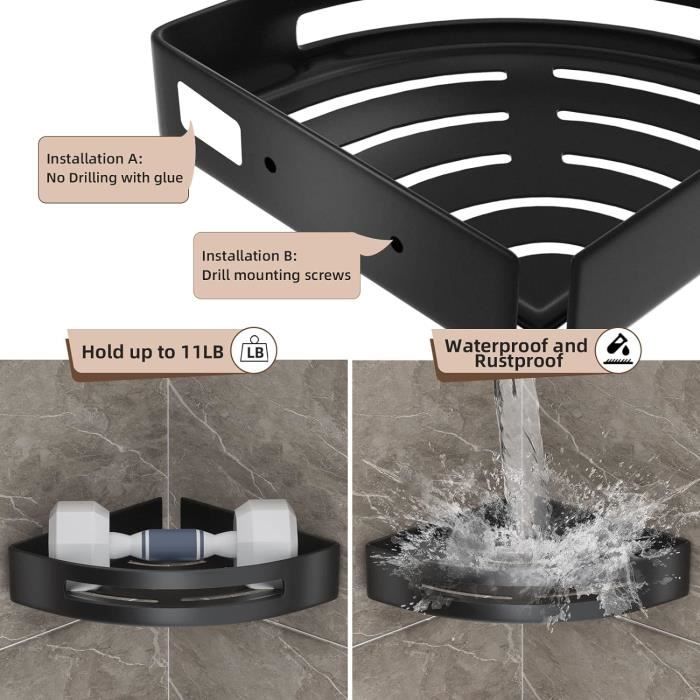 Installation A:
No Drilling with glue

Installation B:
Drill mounting screws

Hold up to 11LB

LB

Waterproof and Rustproof