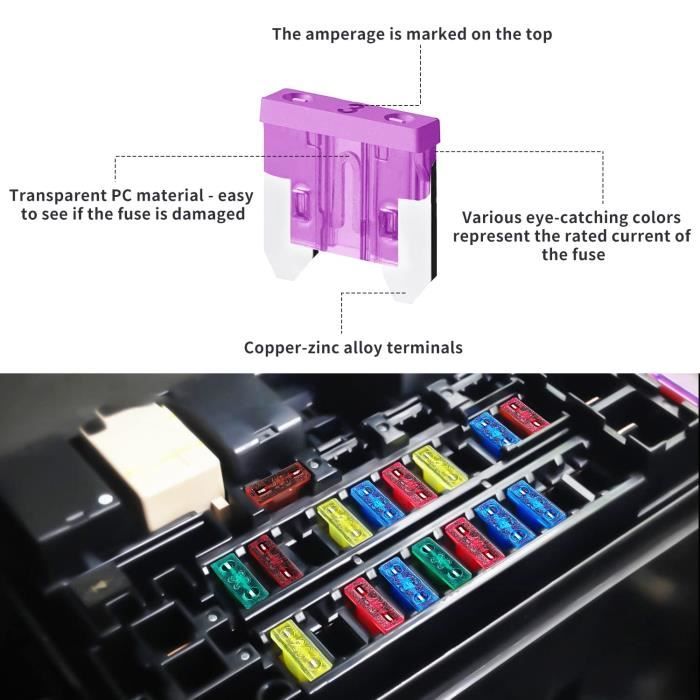 The amperage is marked on the top

3

Transparent PC material - easy to see if the fuse is damaged

Various eye-catching colors represent the rated current of the fuse

Copper-zinc alloy terminals