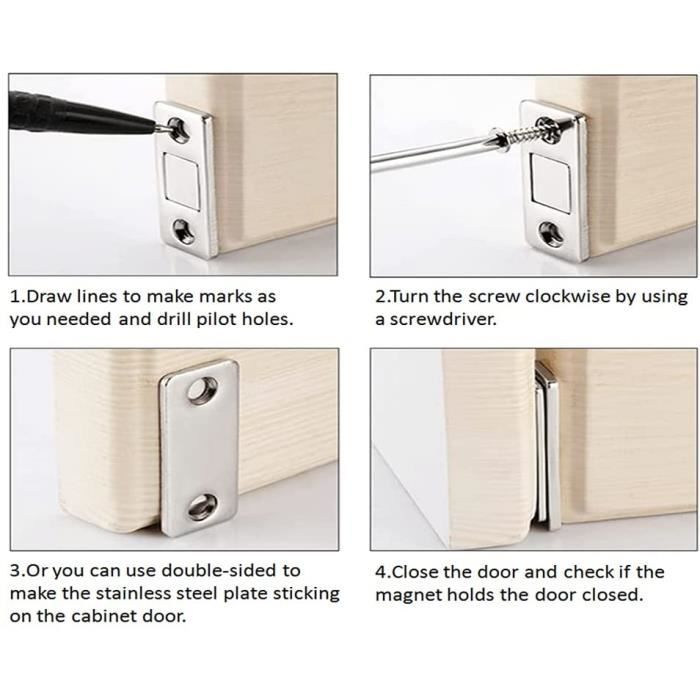 1.Draw lines to make marks as you needed and drill pilot holes.

2.Turn the screw clockwise by using a screwdriver.

3.Or you can use double-sided to make the stainless steel plate sticking on the cabinet door.

4.Close the door and check if the magnet holds the door closed.