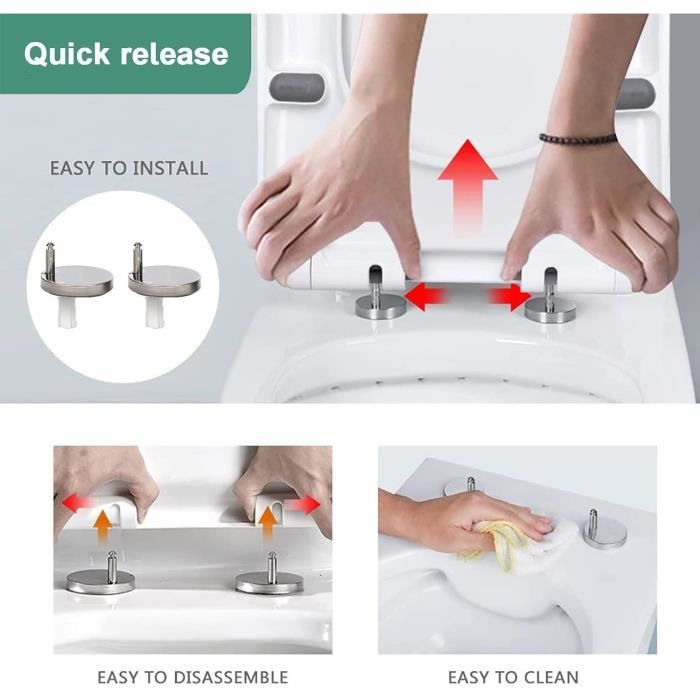 Quick release

EASY TO INSTALL

EASY TO DISASSEMBLE

EASY TO CLEAN