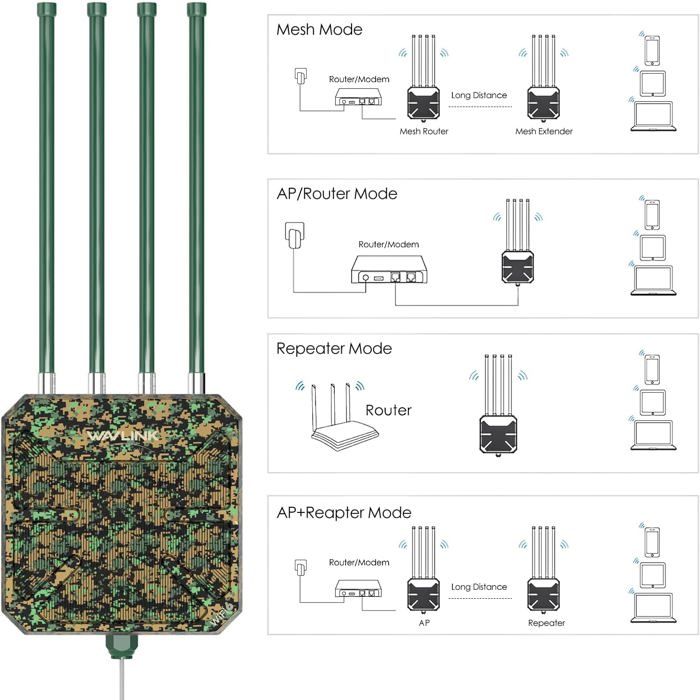 WAVLINK

WiFi 6

Mesh Mode

Router/Modem

Long Distance

Mesh Router

Mesh Extender

AP/Router Mode

Router/Modem

Repeater Mode

Router

AP+Reapter Mode

Router/Modem

Long Distance

AP

Repeater