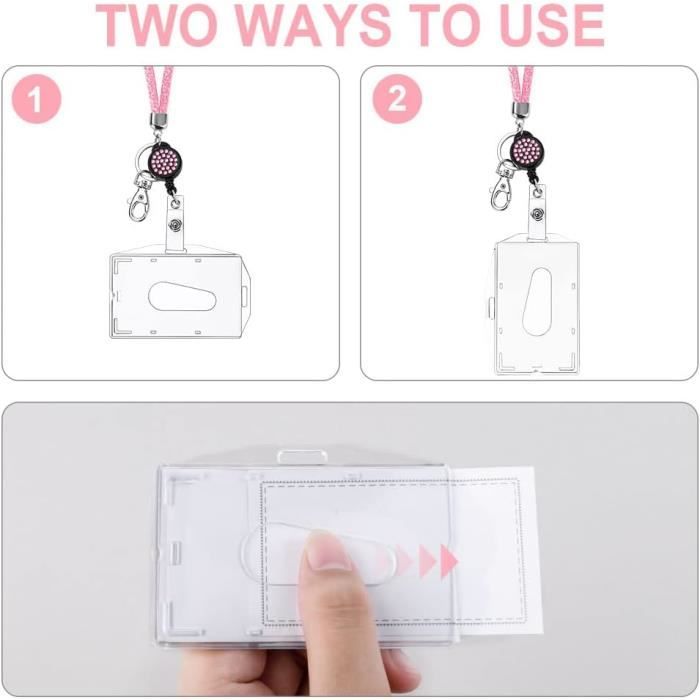 TWO WAYS TO USE

1

2