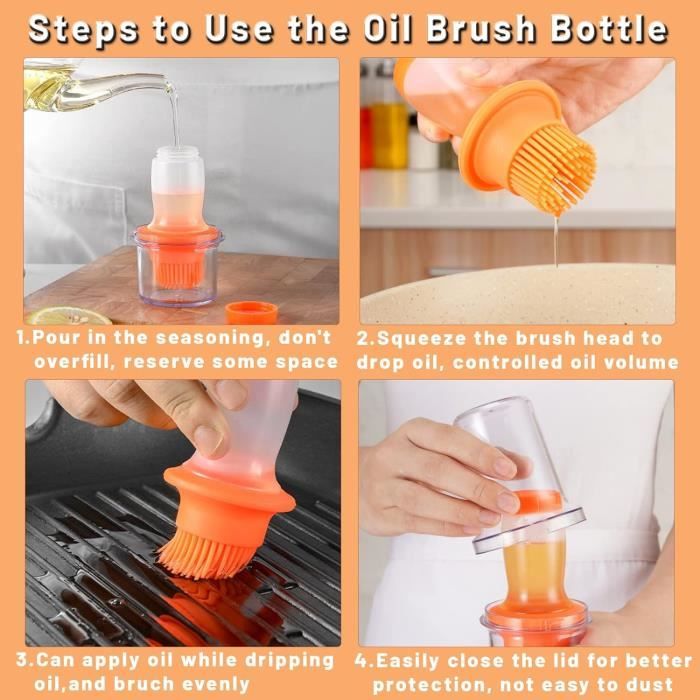 Steps to Use the Oil Brush Bottle

1.Pour in the seasoning, don't overfill, reserve some space

2.Squeeze the brush head to drop oil, controlled oil volume

3.Can apply oil while dripping oil,and bruch evenly

4.Easily close the lid for better protection, not easy to dust