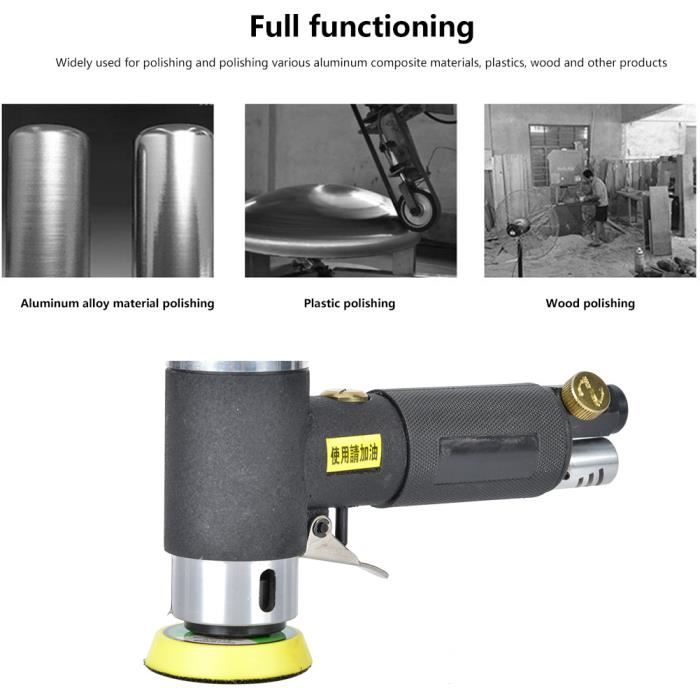 Full functioning

Widely used for polishing and polishing various aluminum composite materials, plastics, wood and other products

Aluminum alloy material polishing

Plastic polishing

Wood polishing

使用請加油