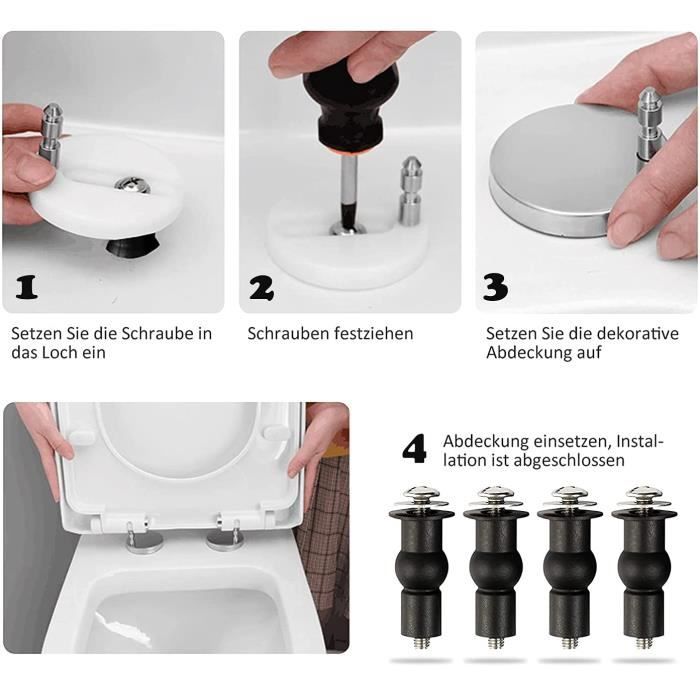 1

Setzen Sie die Schraube in das Loch ein

2

Schrauben festziehen

3

Setzen Sie die dekorative Abdeckung auf

4 Abdeckung einsetzen, Installation ist abgeschlossen