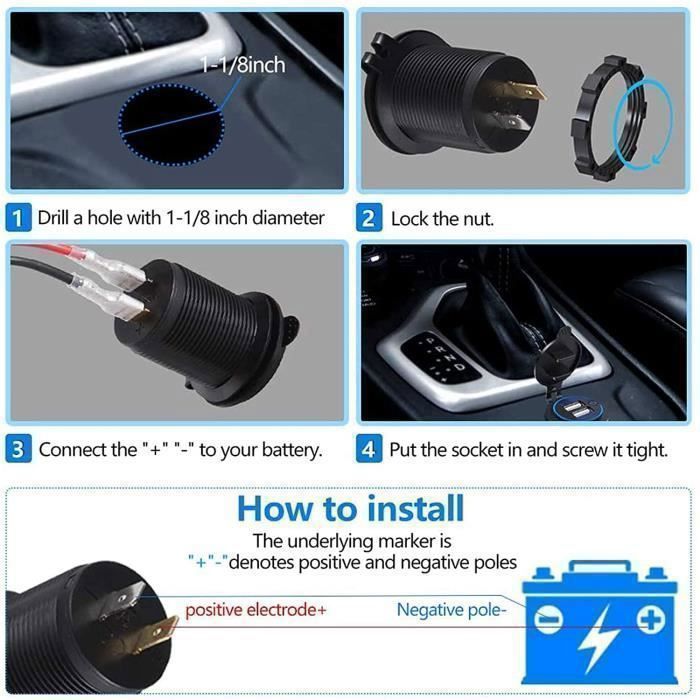 1-1/8inch

1 Drill a hole with 1-1/8 inch diameter

2 Lock the nut.

P R N D

3 Connect the "+" "-" to your battery.

4 Put the socket in and screw it tight.

How to install

The underlying marker is "+"-"denotes positive and negative poles

positive electrode+

Negative pole-