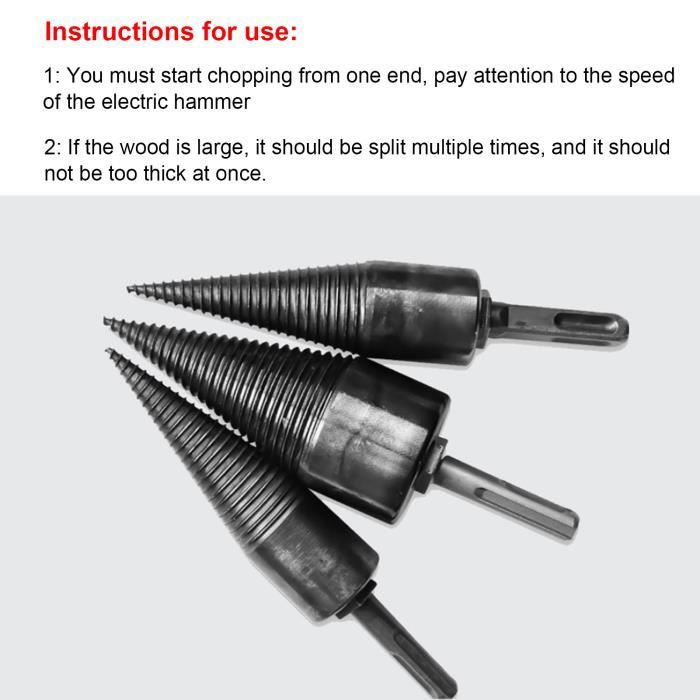 Instructions for use:

1: You must start chopping from one end, pay attention to the speed of the electric hammer

2: If the wood is large, it should be split multiple times, and it should not be too thick at once.