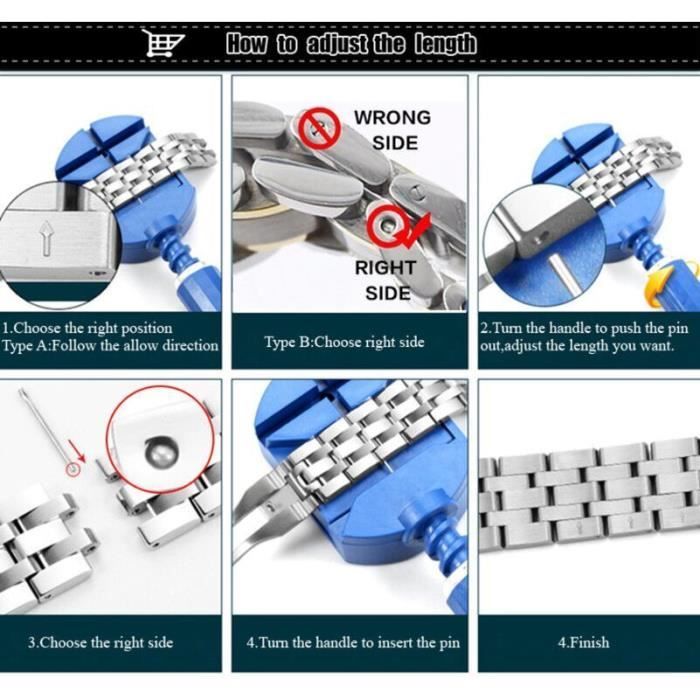 How to adjust the length

1.Choose the right position
Type A:Follow the allow direction

WRONG SIDE

RIGHT SIDE

Type B:Choose right side

2.Turn the handle to push the pin out,adjust the length you want.

3.Choose the right side

4.Turn the handle to insert the pin

4.Finish