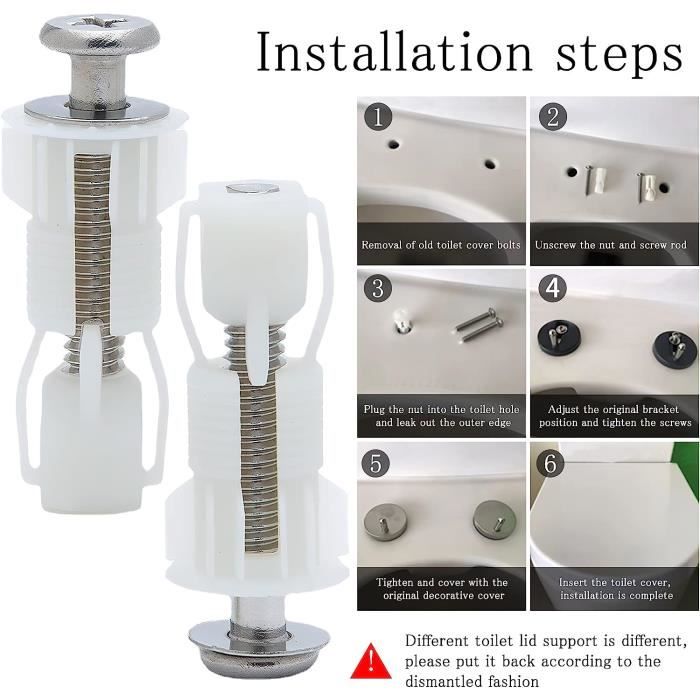 Installation steps

1

Removal of old toilet cover bolts

2

Unscrew the nut and screw rod

3

Plug the nut into the toilet hole and leak out the outer edge

4

Adjust the original bracket position and tighten the screws

5

Tighten and cover with the original decorative cover

6

Insert the toilet cover, installation is complete

!

Different toilet lid support is different, please put it back according to the dismantled fashion