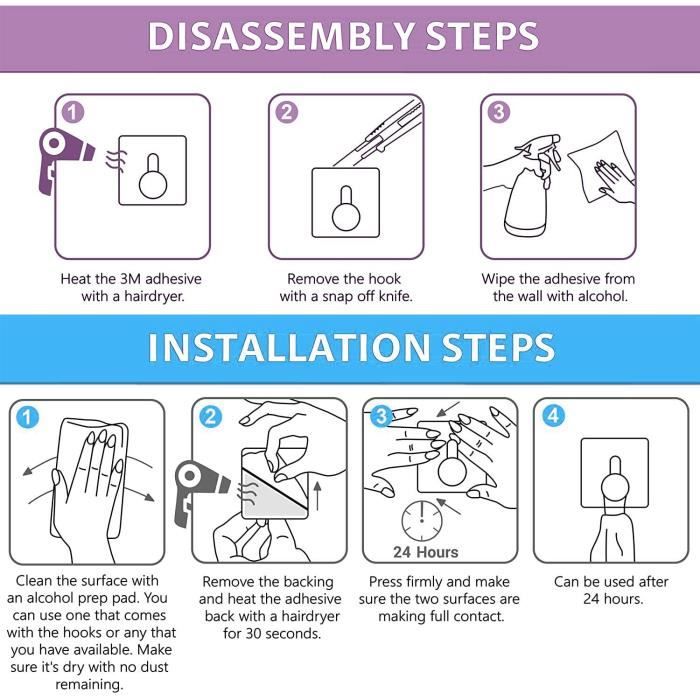 DISASSEMBLY STEPS

1

Heat the 3M adhesive with a hairdryer.

2

Remove the hook with a snap off knife.

3

Wipe the adhesive from the wall with alcohol.

INSTALLATION STEPS

1

Clean the surface with an alcohol prep pad. You can use one that comes with the hooks or any that you have available. Make sure it's dry with no dust remaining.

2

Remove the backing and heat the adhesive back with a hairdryer for 30 seconds.

3

24 Hours

Press firmly and make sure the two surfaces are making full contact.

4

Can be used after 24 hours.