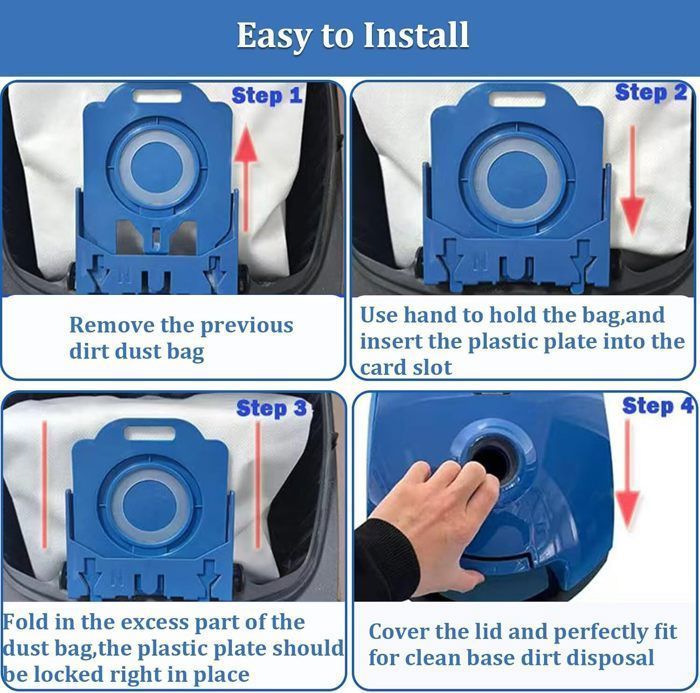 Easy to Install

Step 1

Remove the previous dirt dust bag

Step 2

Use hand to hold the bag,and insert the plastic plate into the card slot

Step 3

Fold in the excess part of the dust bag,the plastic plate should be locked right in place

Step 4

Cover the lid and perfectly fit for clean base dirt disposal