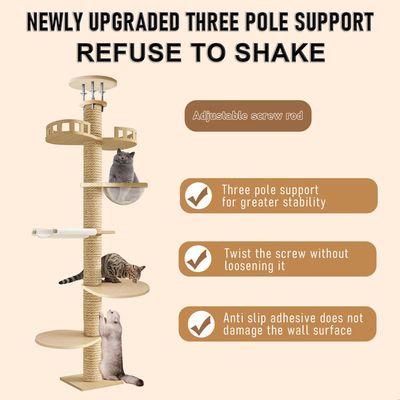 NEWLY UPGRADED THREE POLE SUPPORT
REFUSE TO SHAKE

Adjustable screw rod

Three pole support for greater stability

Twist the screw without loosening it

Anti slip adhesive does not damage the wall surface