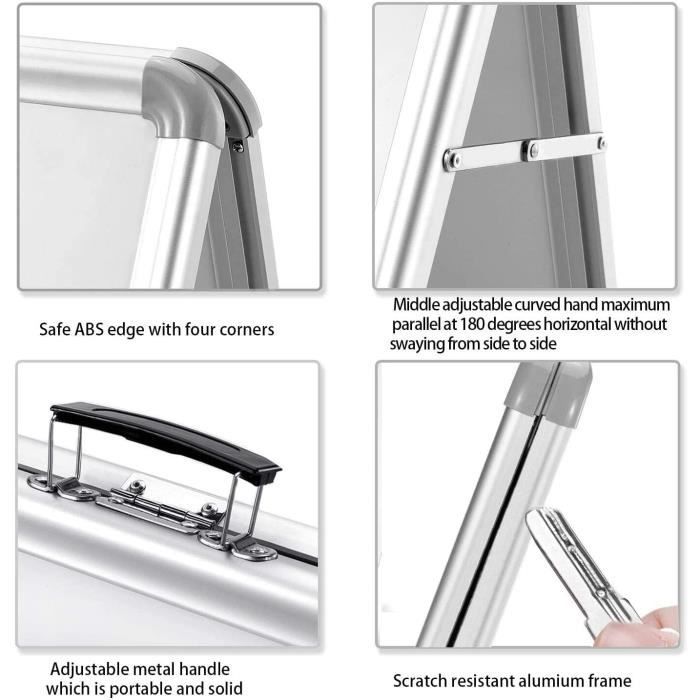 Safe ABS edge with four corners

Middle adjustable curved hand maximum parallel at 180 degrees horizontal without swaying from side to side

Adjustable metal handle which is portable and solid

Scratch resistant alumium frame