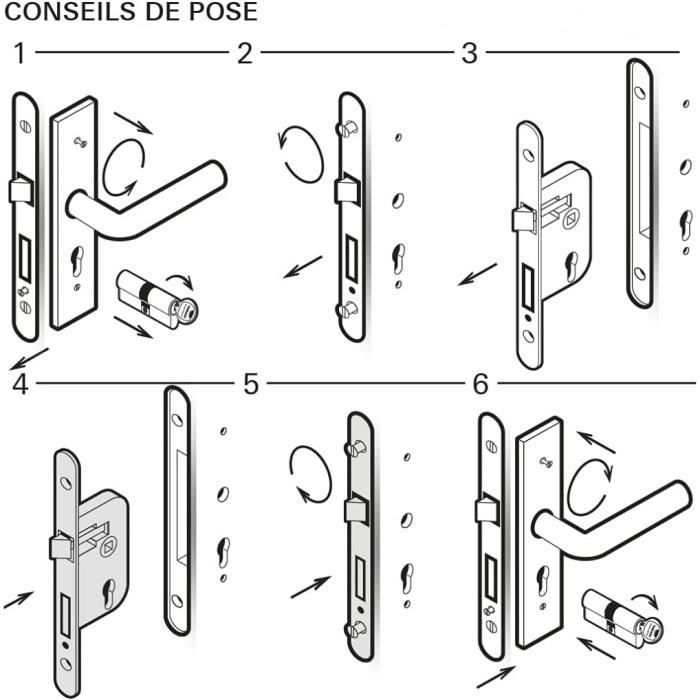 CONSEILS DE POSE

1

2

3

4

5

6