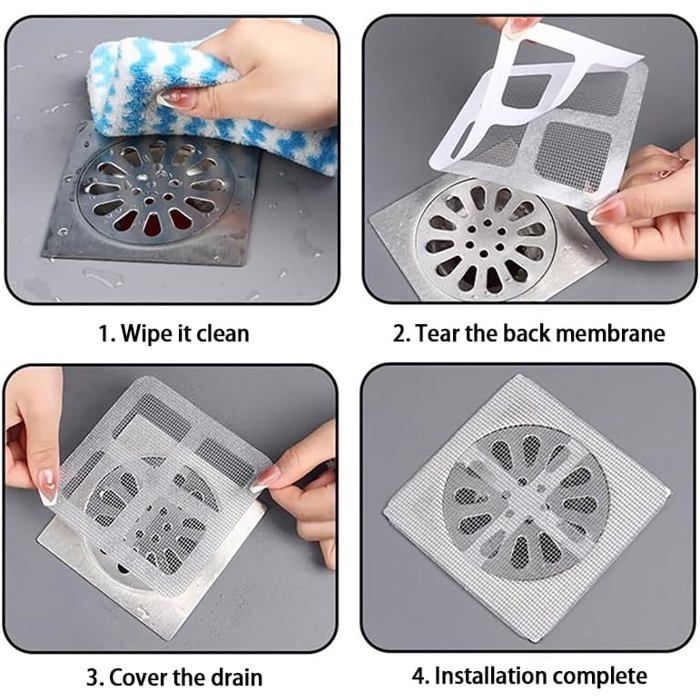 1. Wipe it clean

2. Tear the back membrane

3. Cover the drain

4. Installation complete