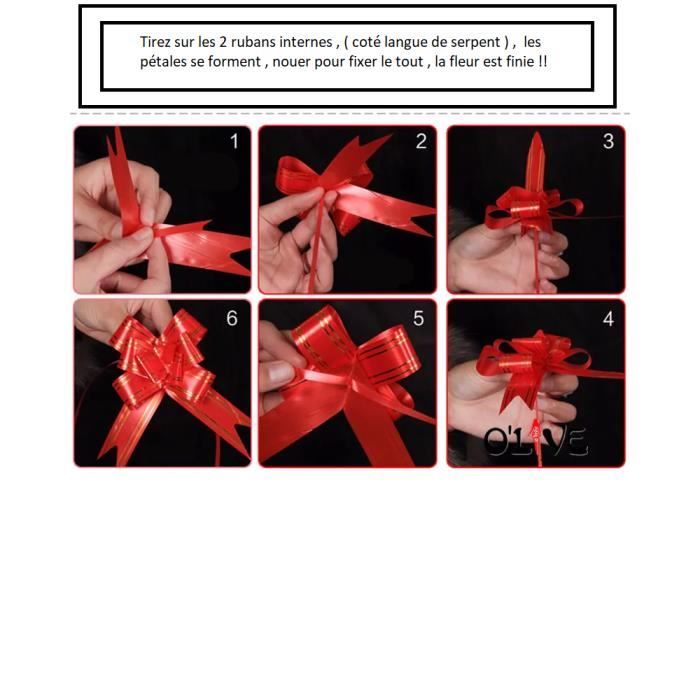 Tirez sur les 2 rubans internes , ( coté langue de serpent ) ,  les pétales se forment , nouer pour fixer le tout , la fleur est finie !!

1

2

3

6

5

4

O'LIVE