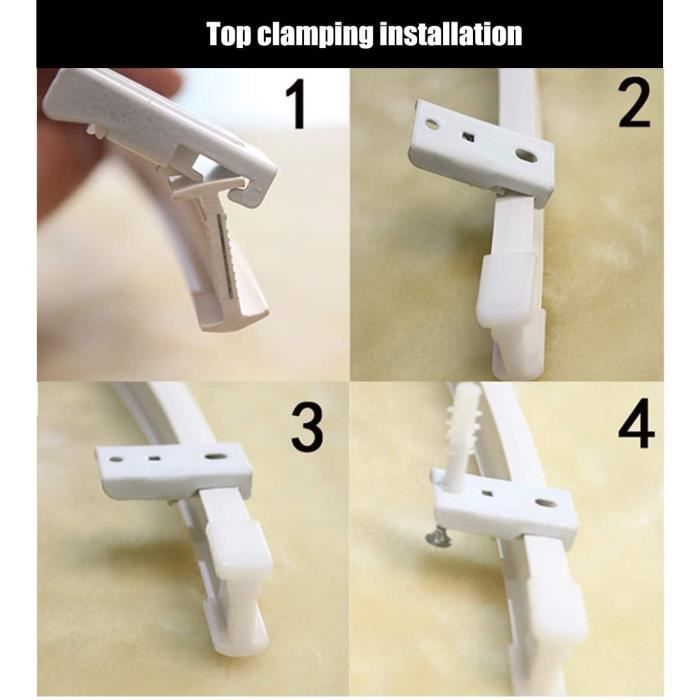 Top clamping installation

1

2

3

4