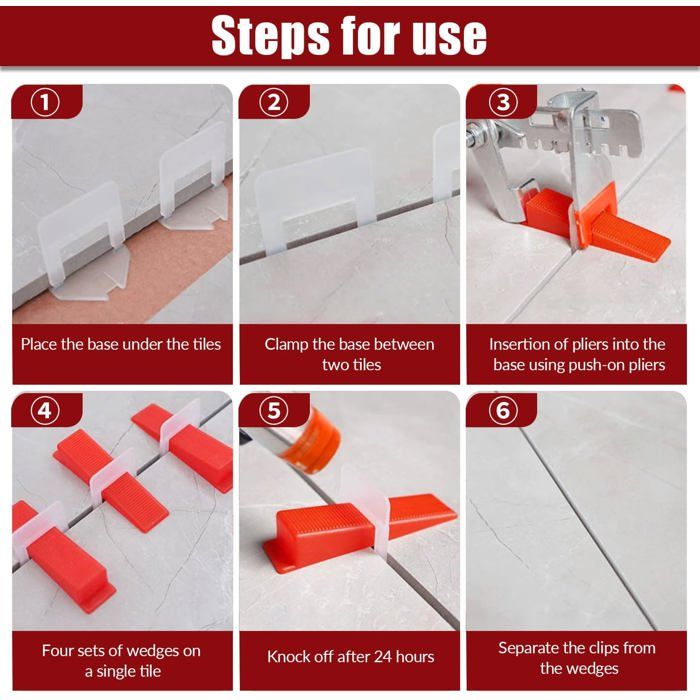 Steps for use

①

Place the base under the tiles

②

Clamp the base between two tiles

③

Insertion of pliers into the base using push-on pliers

④

Four sets of wedges on a single tile

⑤

Knock off after 24 hours

⑥

Separate the clips from the wedges