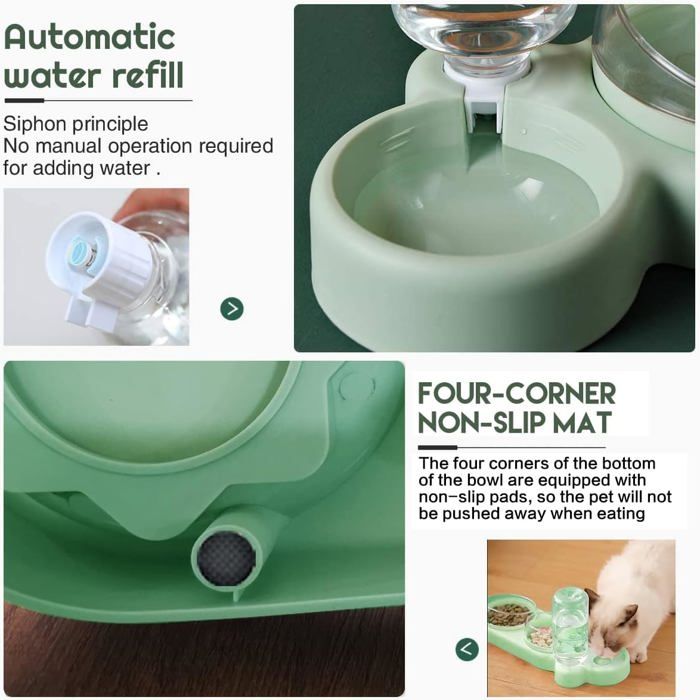 Automatic water refill

Siphon principle
No manual operation required for adding water .

FOUR-CORNER NON-SLIP MAT

The four corners of the bottom of the bowl are equipped with non-slip pads, so the pet will not be pushed away when eating