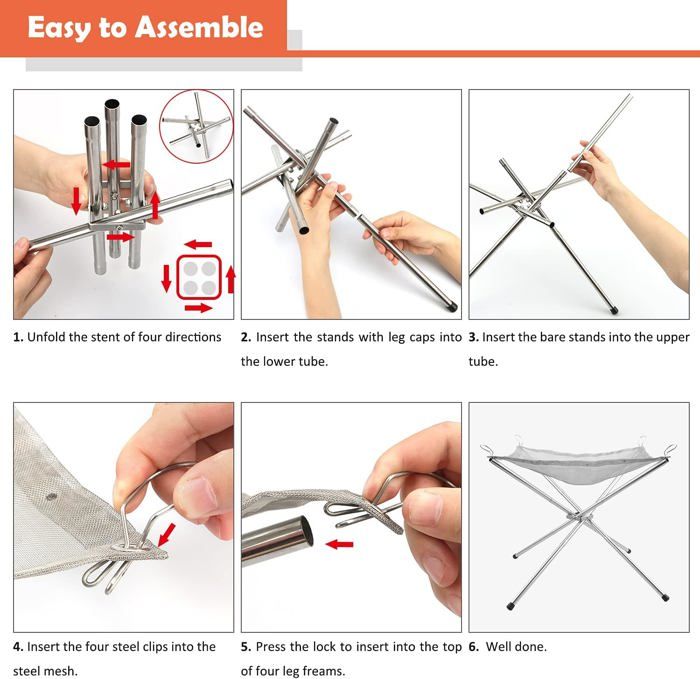 Easy to Assemble

1. Unfold the stent of four directions

2. Insert the stands with leg caps into the lower tube.

3. Insert the bare stands into the upper tube.

4. Insert the four steel clips into the steel mesh.

5. Press the lock to insert into the top of four leg freams.

6. Well done.