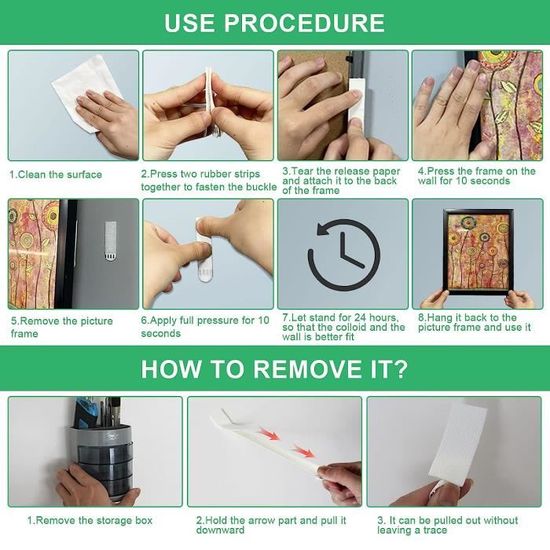 USE PROCEDURE

1.Clean the surface

2.Press two rubber strips together to fasten the buckle

3.Tear the release paper and attach it to the back of the frame

4.Press the frame on the wall for 10 seconds

5.Remove the picture frame

6.Apply full pressure for 10 seconds

7.Let stand for 24 hours, so that the colloid and the wall is better fit

8.Hang it back to the picture frame and use it

HOW TO REMOVE IT?

1.Remove the storage box

2.Hold the arrow part and pull it downward

3. It can be pulled out without leaving a trace