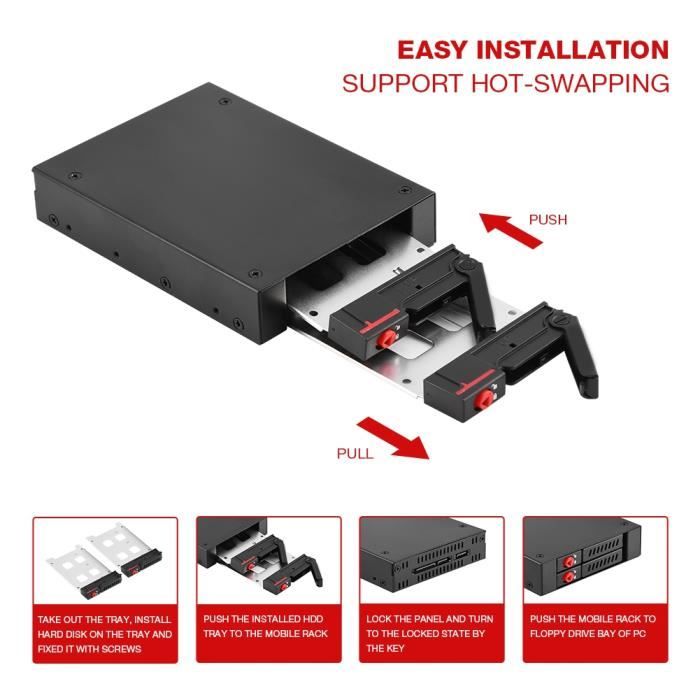 EASY INSTALLATION
SUPPORT HOT-SWAPPING

PUSH

PULL

TAKE OUT THE TRAY, INSTALL HARD DISK ON THE TRAY AND FIXED IT WITH SCREWS

PUSH THE INSTALLED HDD TRAY TO THE MOBILE RACK

LOCK THE PANEL AND TURN TO THE LOCKED STATE BY THE KEY

PUSH THE MOBILE RACK TO FLOPPY DRIVE BAY OF PC