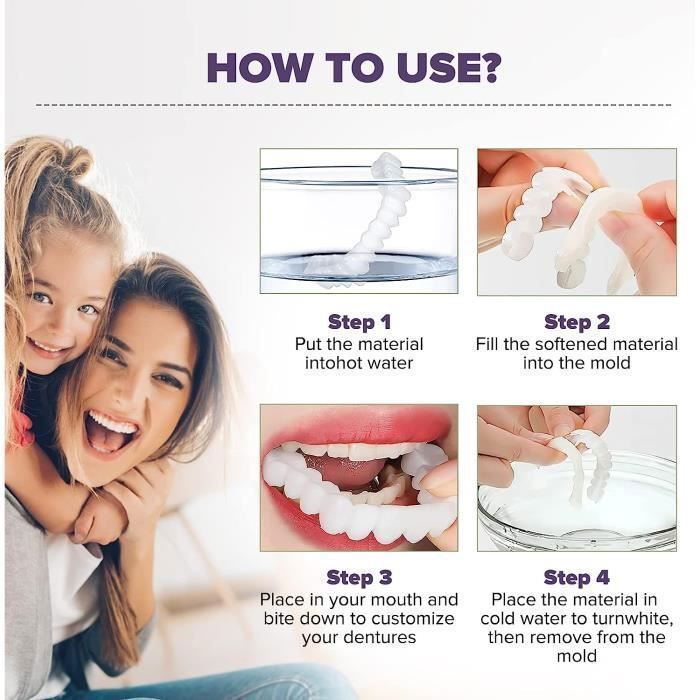 HOW TO USE?

Step 1
Put the material intohot water

Step 2
Fill the softened material into the mold

Step 3
Place in your mouth and bite down to customize your dentures

Step 4
Place the material in cold water to turnwhite, then remove from the mold